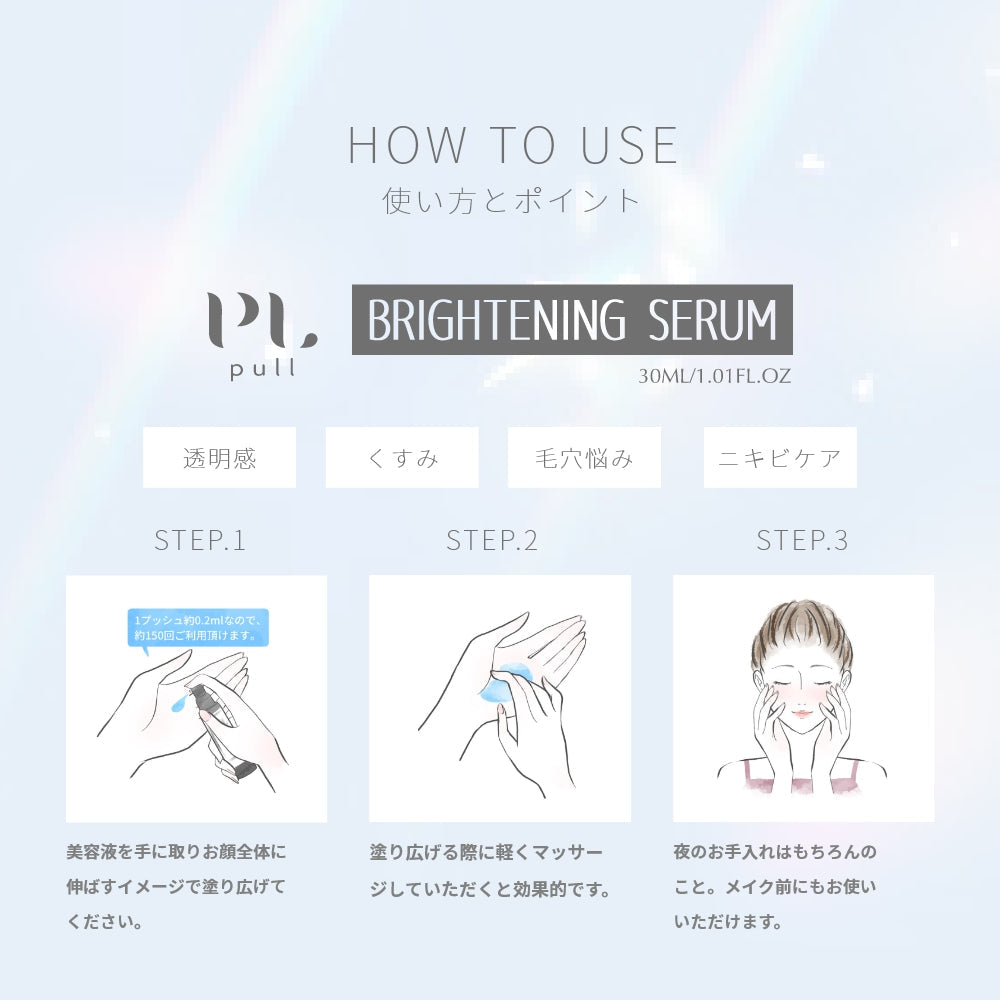 HOW TO USE
使い方とポイント

PL
pull

BRIGHTENING SERUM
30ML/1.01FL.OZ

透明感

くすみ

毛穴悩み

ニキビケア

STEP.1

1プッシュ約0.2mlなので、約150回ご利用頂けます。

美容液を手に取りお顔全体に伸ばすイメージで塗り広げてください。

STEP.2

塗り広げる際に軽くマッサージしていただくと効果的です。

STEP.3

夜のお手入れはもちろんのこと。メイク前にもお使いいただけます。